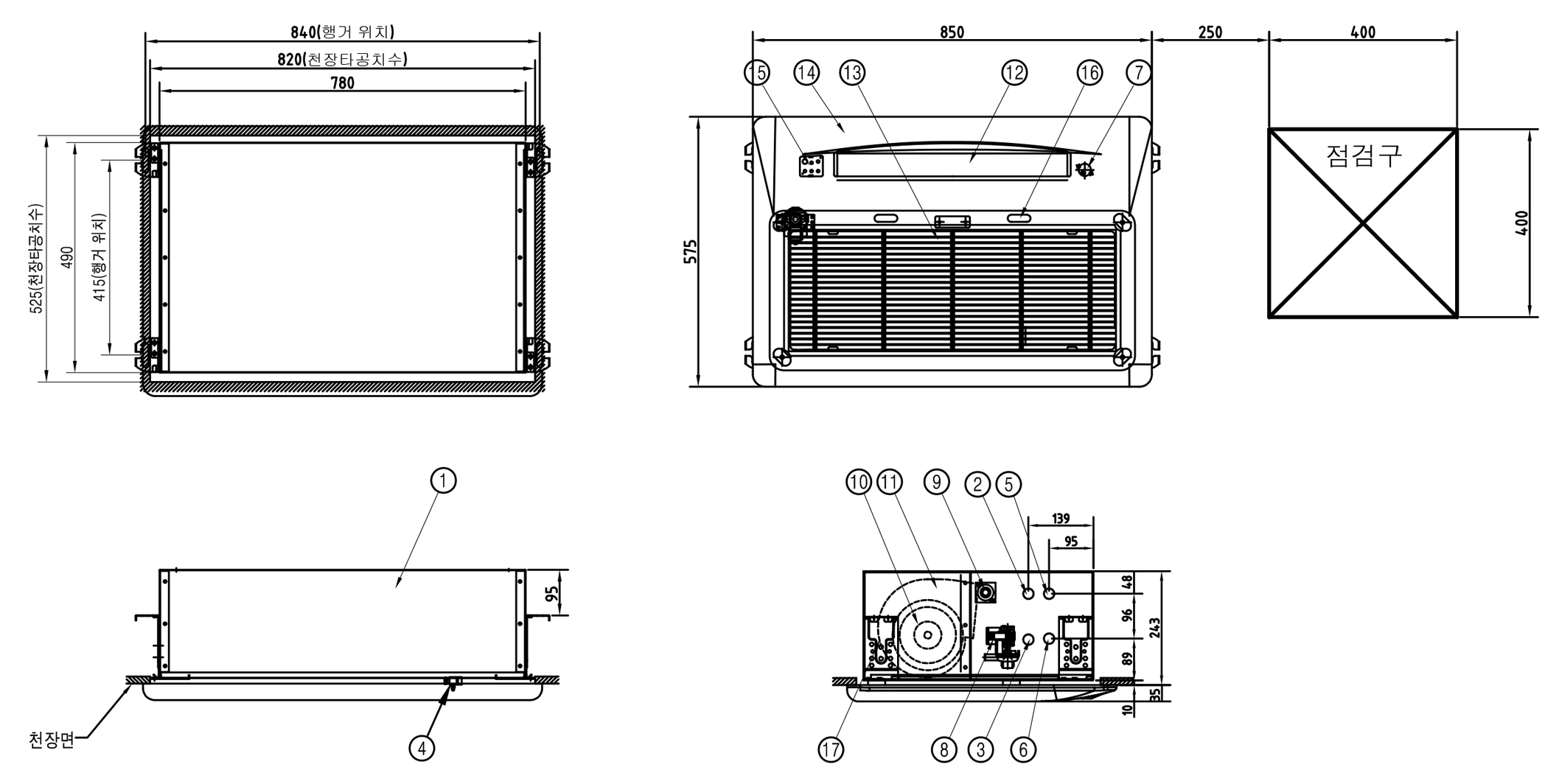 840(행거 위치)
820(천장타공치수)
780
525(천장타공치수)
490
415(행거 위치)

850
250
400
15 14 13 12 16 7
575
점검구
400

1
95
천장면
4

10 11 9 2 5
139
95
48
96
89
243
35
10
17 8 3 6